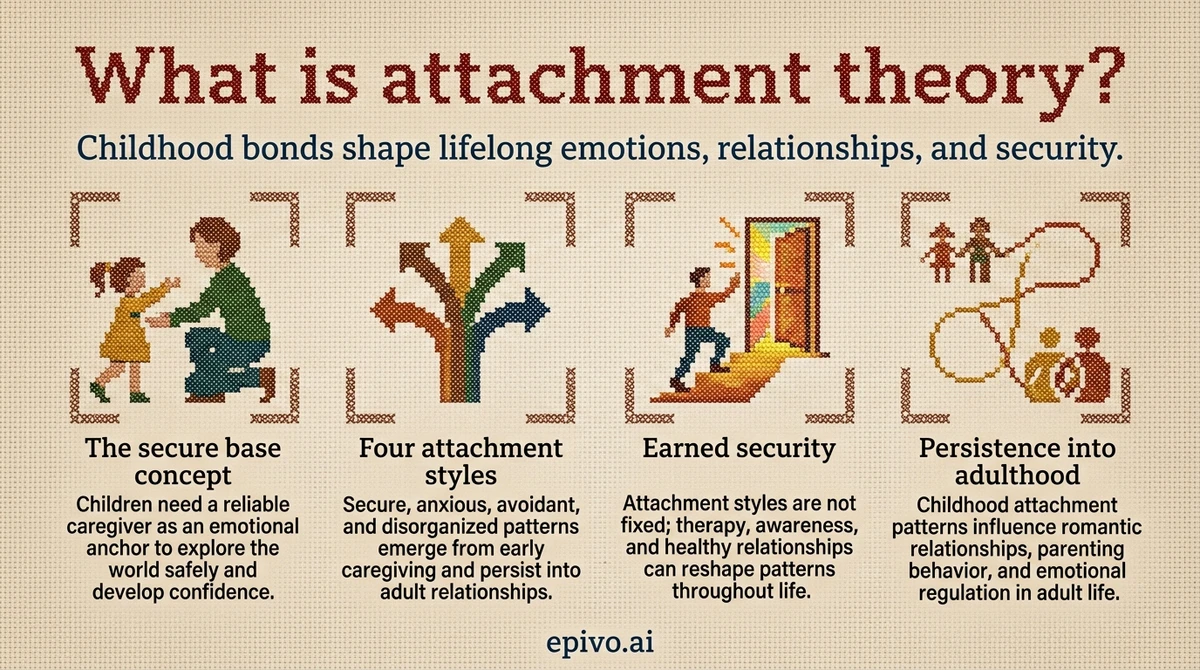 What is attachment theory?

Childhood bonds shape lifelong emotions, relationships, and security.

The secure base concept

Children need a reliable caregiver as an emotional anchor to explore the world safely and develop confidence.

Four attachment styles

Secure, anxious, avoidant, and disorganized patterns emerge from early caregiving and persist into adult relationships.

Earned security

Attachment styles are not fixed; therapy, awareness, and healthy relationships can reshape patterns throughout life.

Persistence into adulthood

Childhood attachment patterns influence romantic relationships, parenting behavior, and emotional regulation in adult life.

epivo.ai